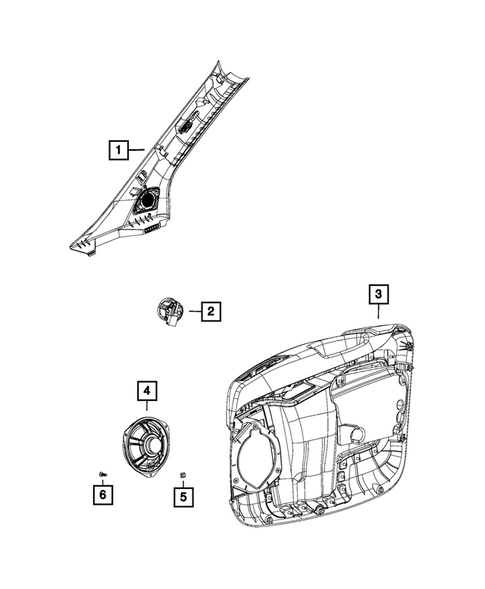 1

2

3

4

6

5