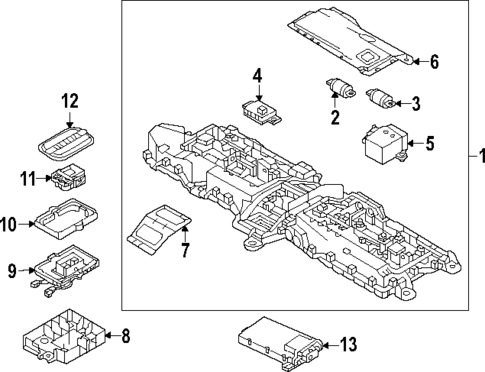 6
4
2
3
12
5
1
11
10
7
9
8
13