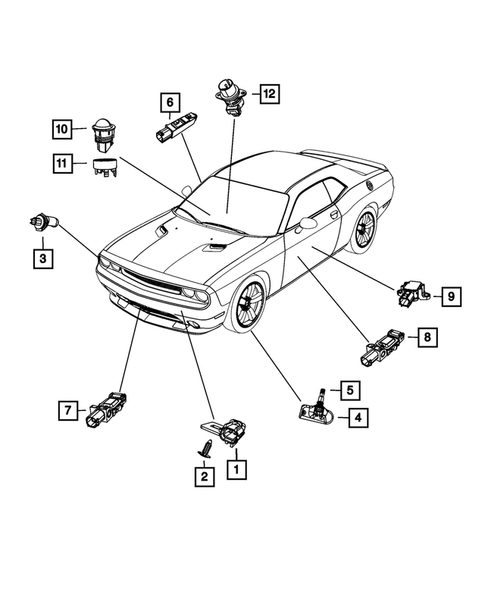 6
12
10
11
3
9
8
5
4
7
2
1