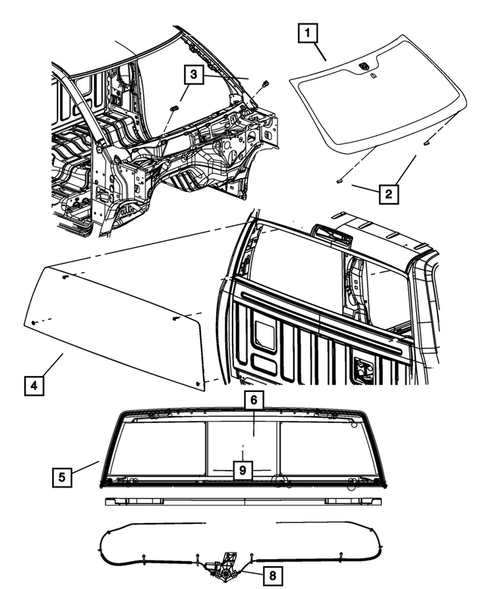 1
3
2
4
6
5
9
8