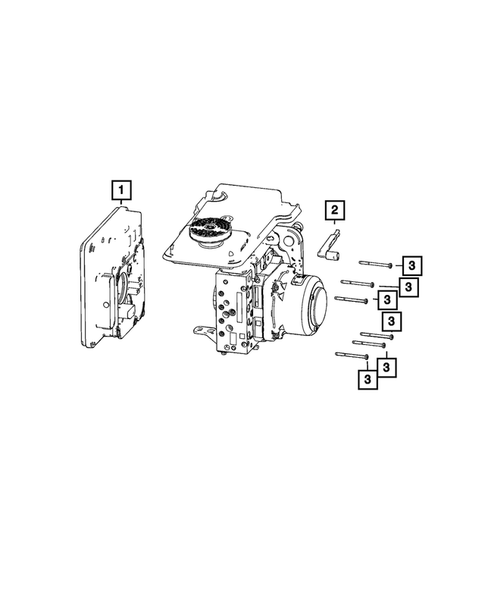 1
2
3
3
3
3
3
3