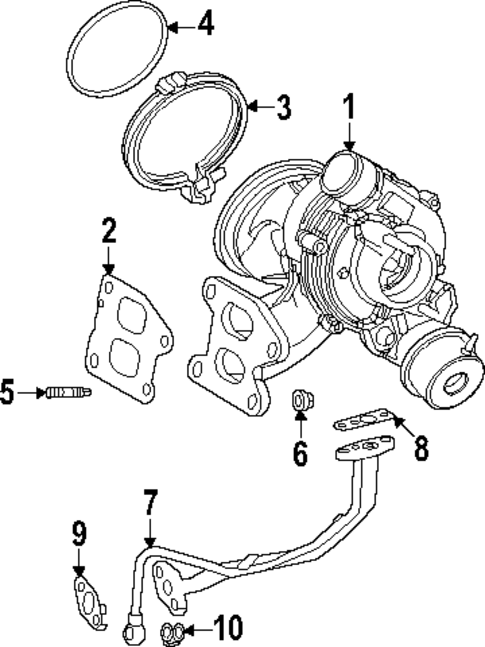 4
3
1
2
5
6
8
7
9
10