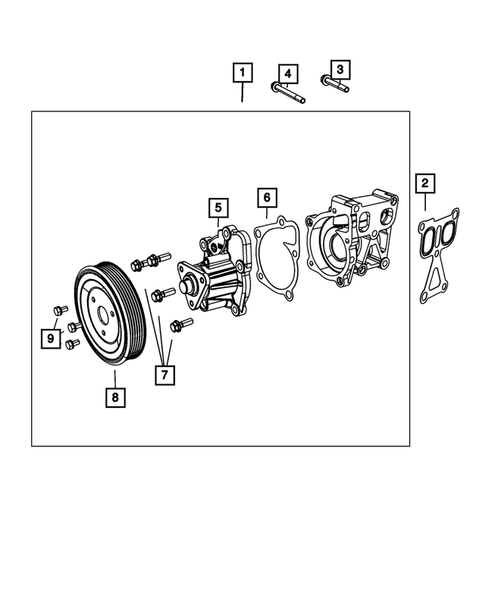 1
4
3
2
5
6
9
7
8