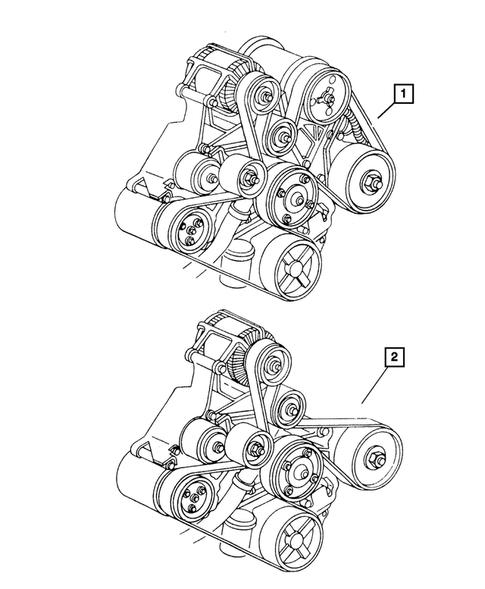 1

2