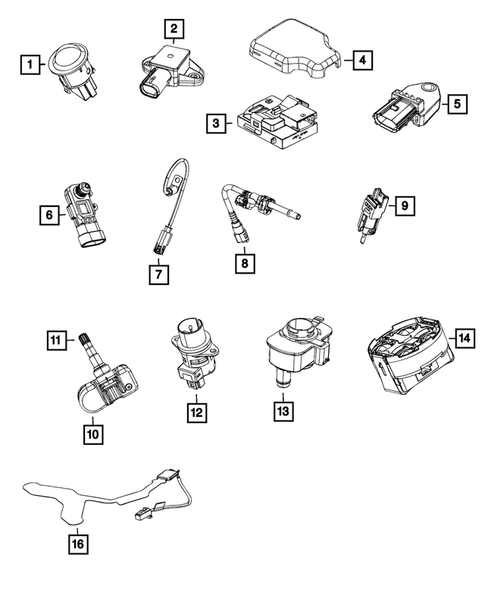 1
2
4
3
5
6
7
8
9
11
10
12
13
14
16