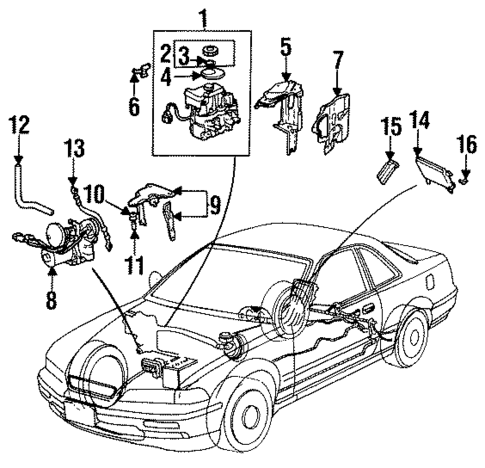 1
2
3
4
5
7
6
12
13
10
9
11
8
15
14
16