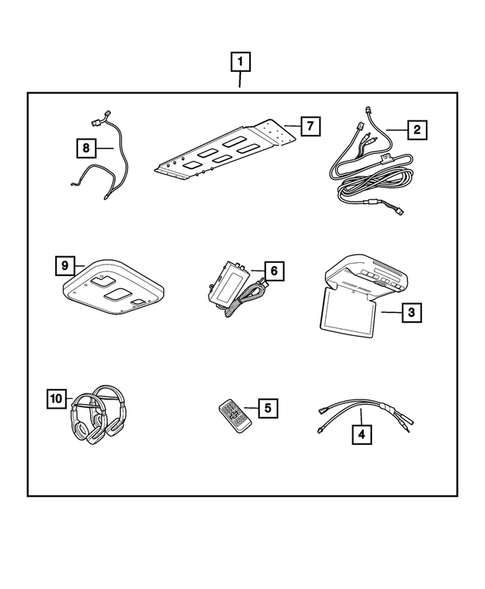 1
8
7
2
9
6
3
10
5
4