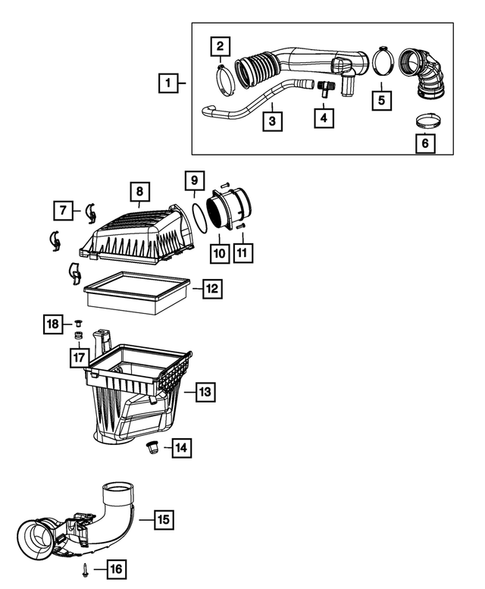 1
2
3
4
5
6
7
8
9
10
11
12
18
17
13
14
15
16