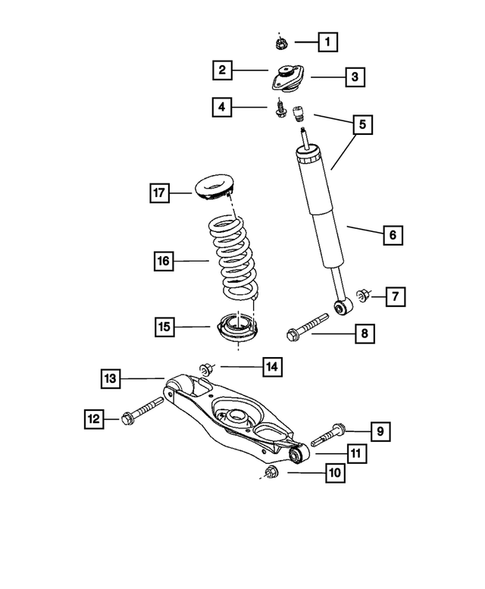 1
2
3
4
5
17
6
16
7
15
8
14
13
12
9
11
10