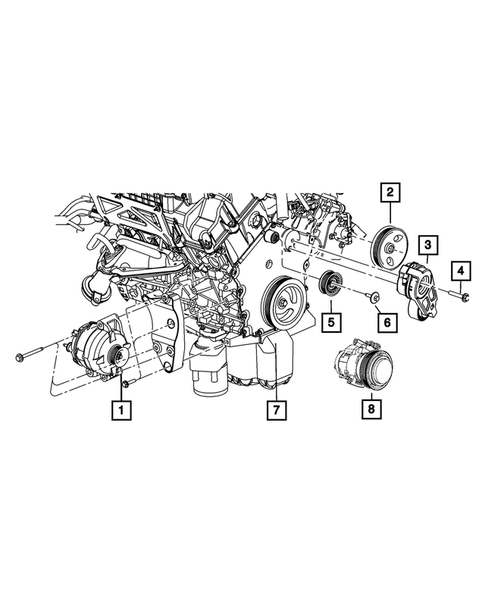 2
3
4
5
6
1
7
8