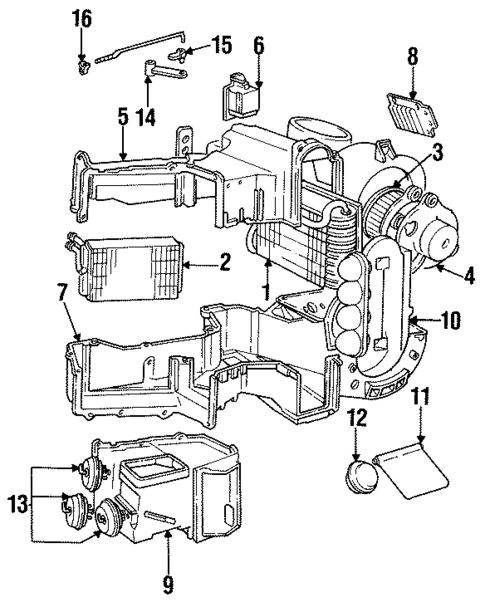 16
15
6
8
14
5
3
2
1
4
7
10
11
12
13
9