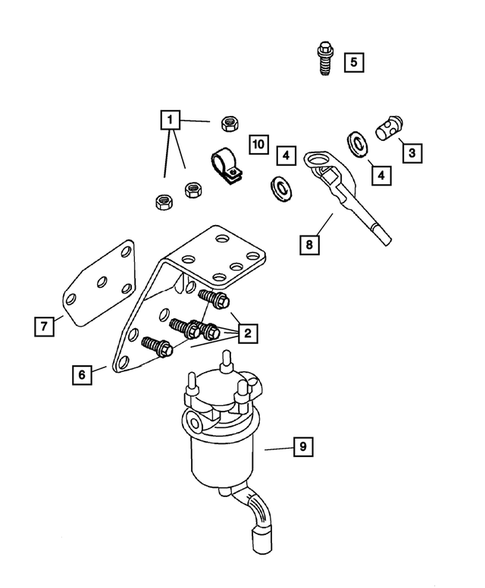 5

1

10

4

3

4

8

7

2

6

9