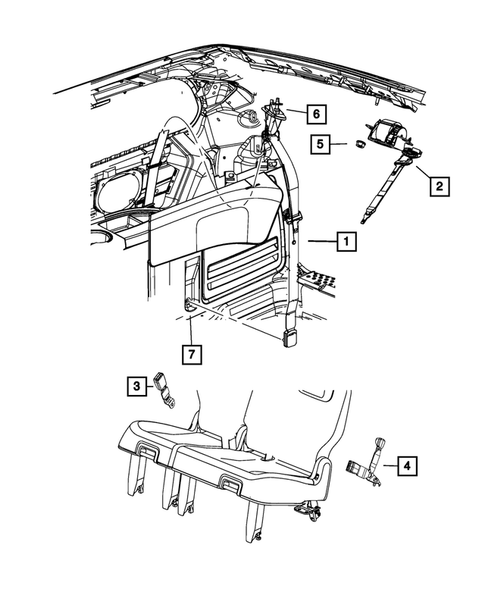 6
5
2
1
7
3
4