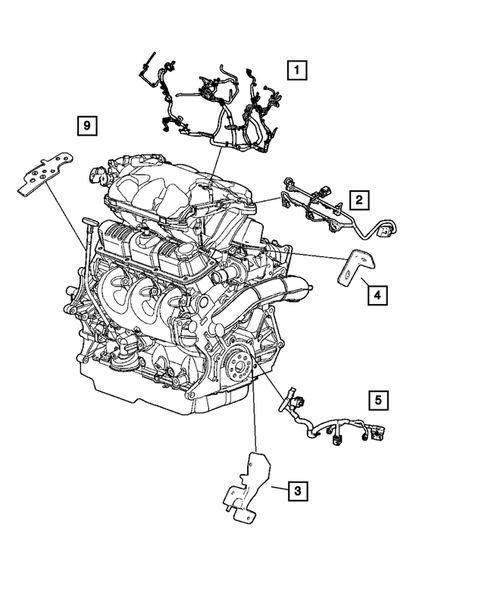 1

9

2

4

5

3