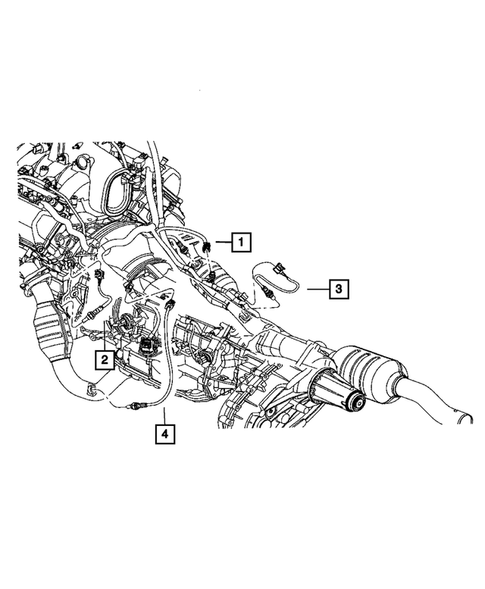 1
3
2
4