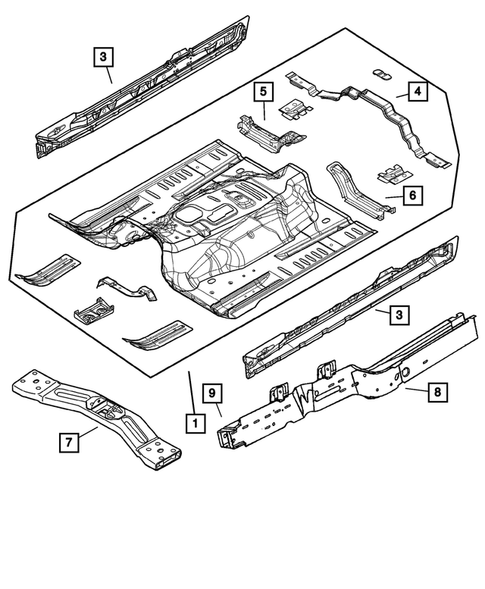 3
5
4
6
3
9
8
1
7