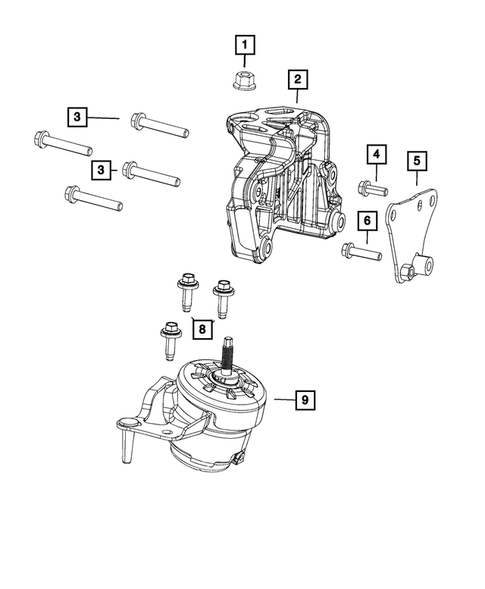 1
2
3
3
4
5
6
8
9