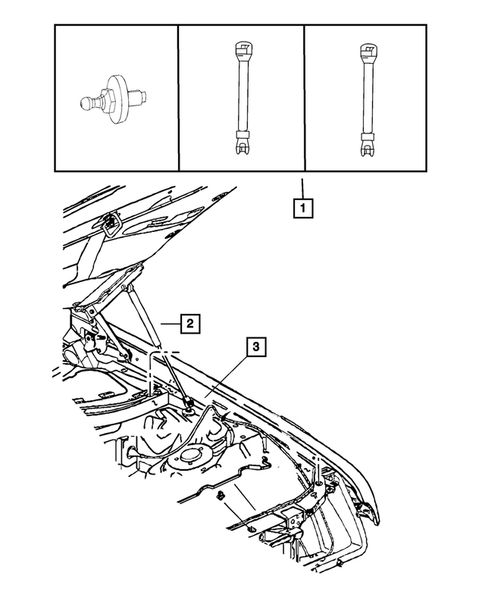 1

2

3