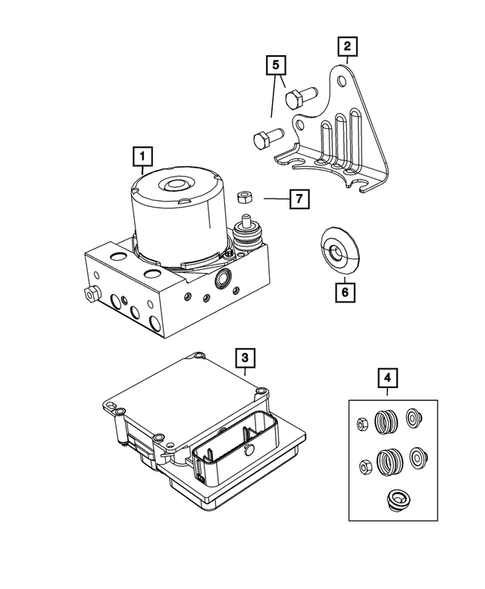 2
5
1
7
6
3
4