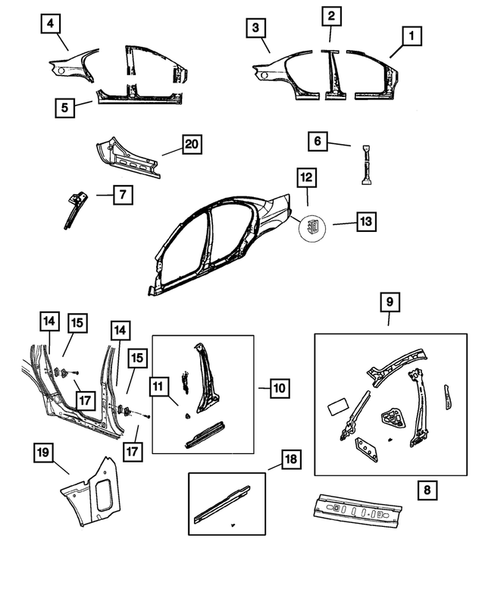 4
3
2
1
5
20
6
7
12
13
9
14
15
14
15
11
10
17
17
19
18
8