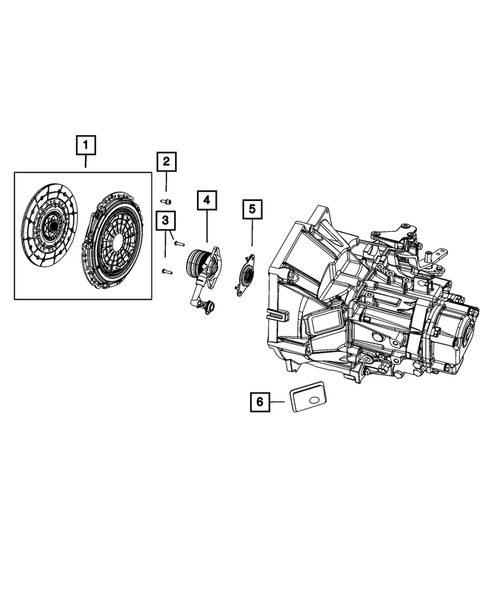 1

2

3

4

5

6