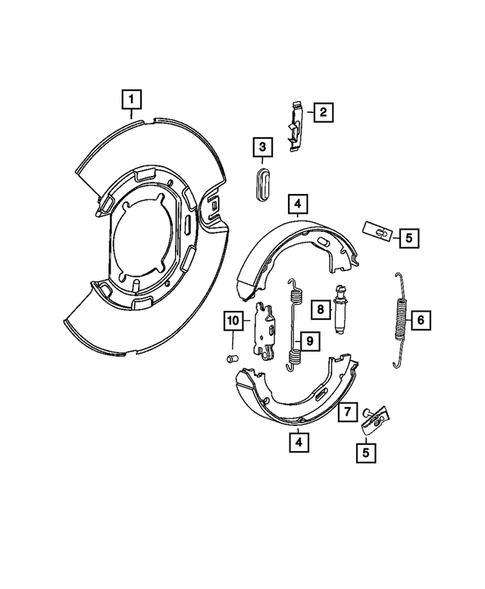 1
2
3
4
5
8
6
10
9
7
4
5