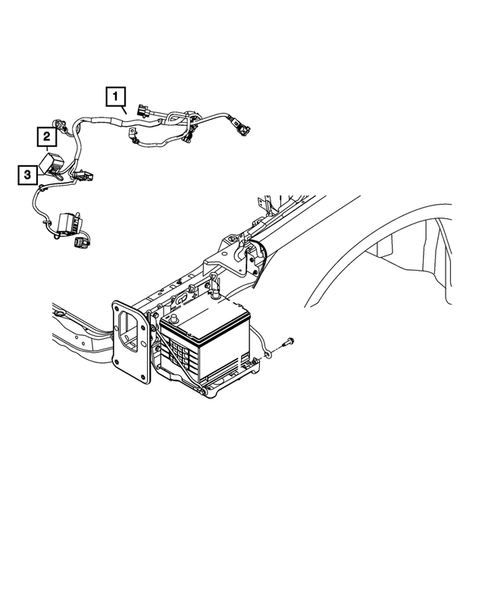 1
2
3