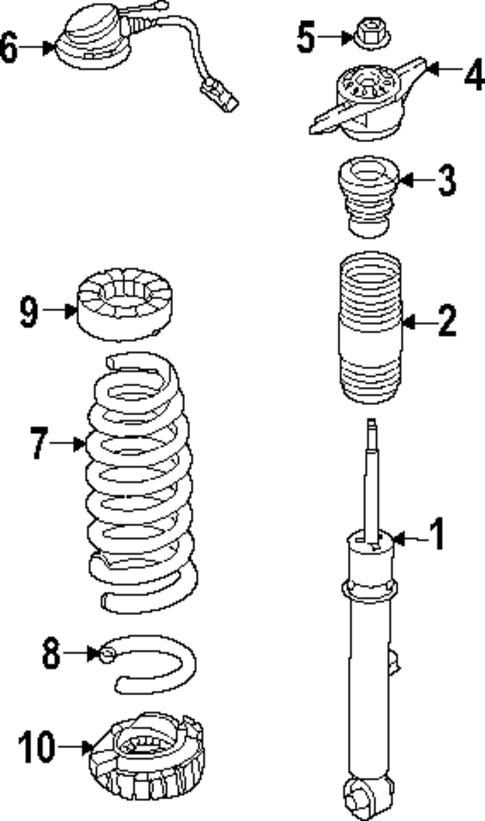 6
5
4
3
9
2
7
1
8
10