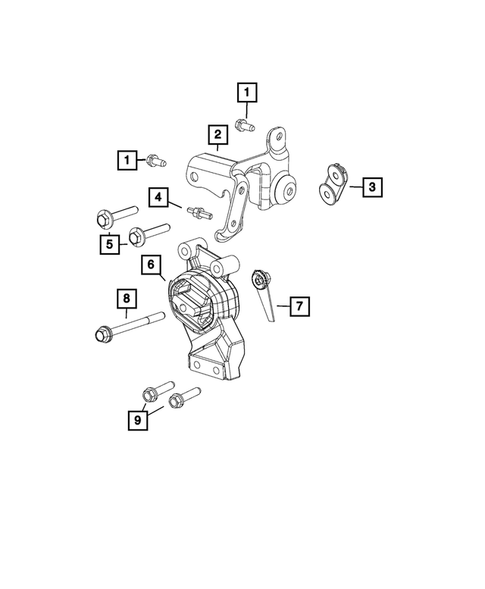 1
2
1
3
4
5
6
7
8
9