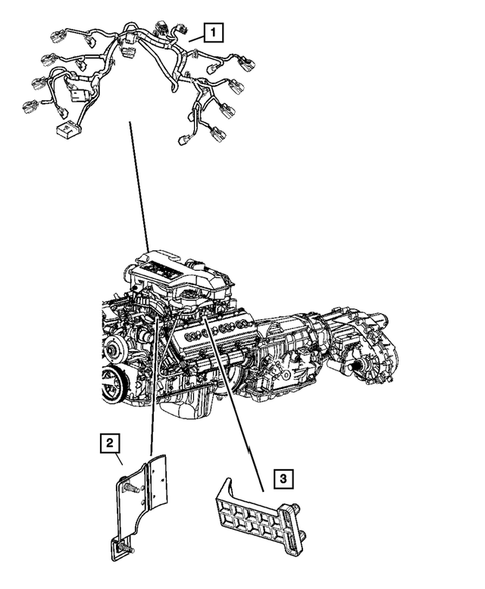 1

2

3