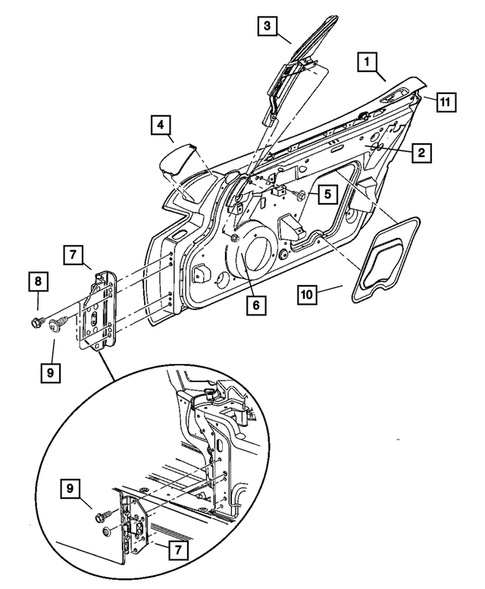 3
1
11
4
2
5
7
8
6
10
9
9
7