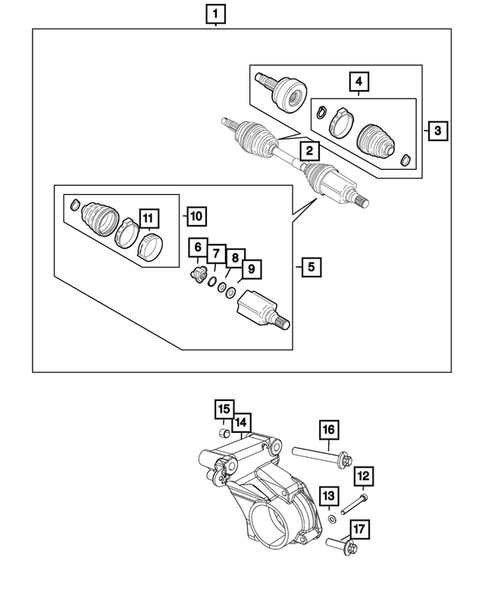 1
4
3
2
11
10
6
7
8
9
5
15
14
16
12
13
17