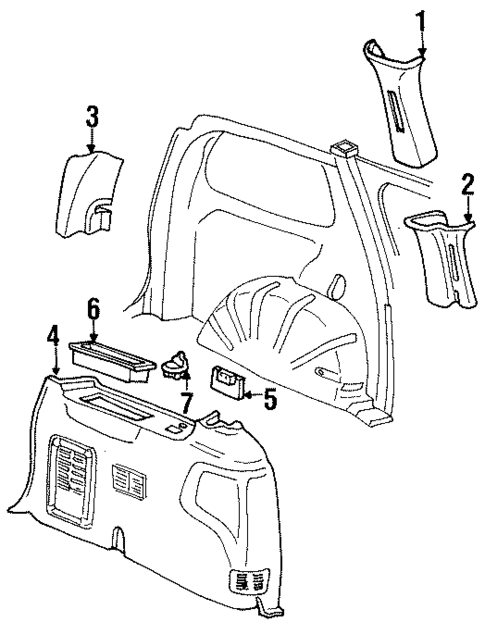 1
3
2
6
4
7
5