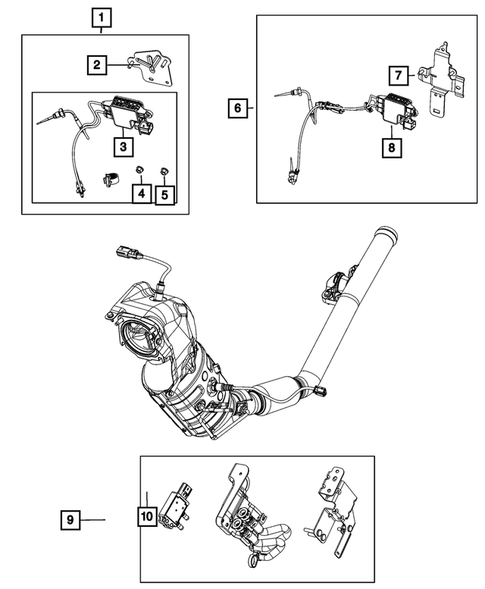 1
2
3
4
5
6
7
8
9
10