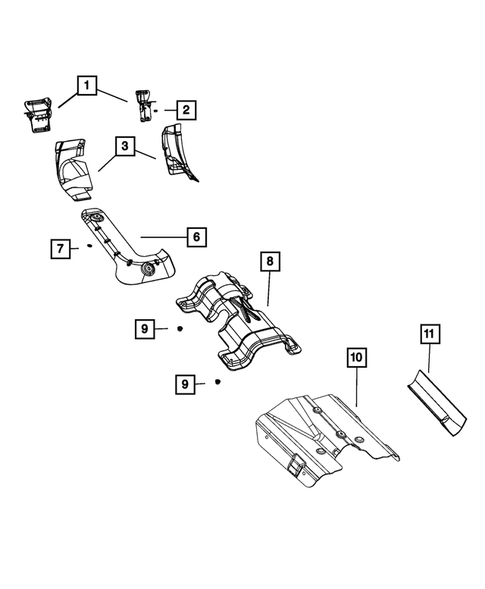 1
2
3
6
7
8
9
9
10
11