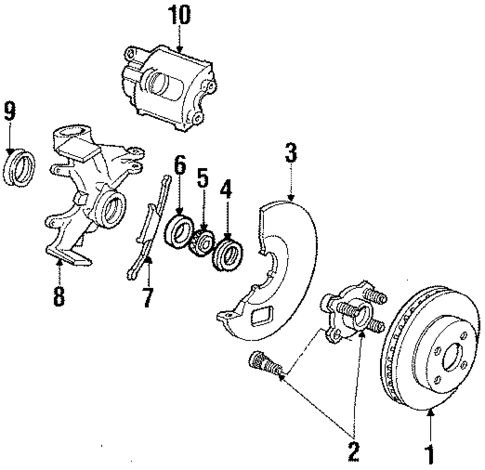 10
9
3
6
5
4
8
7
2
1