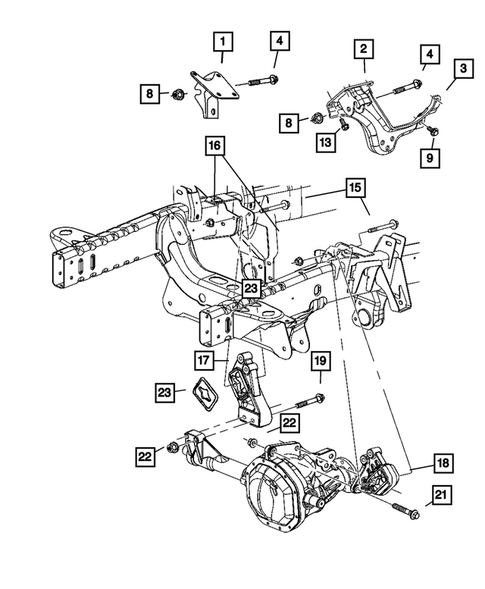 1
4
2
4
3
8
8
13
9
16
15
23
17
19
23
22
22
18
21