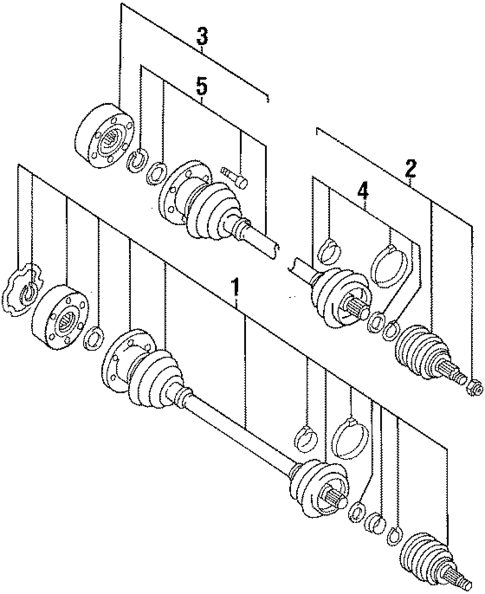 3
5
2
4
1