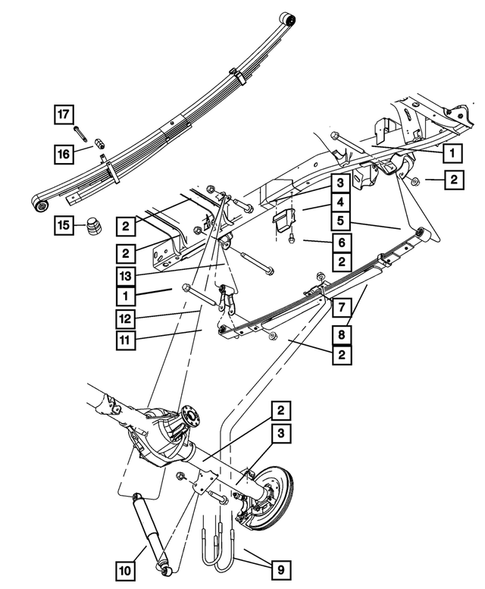 17
16
15
1
2
3
4
5
6
2
2
2
13
1
12
11
7
8
2
2
3
10
9