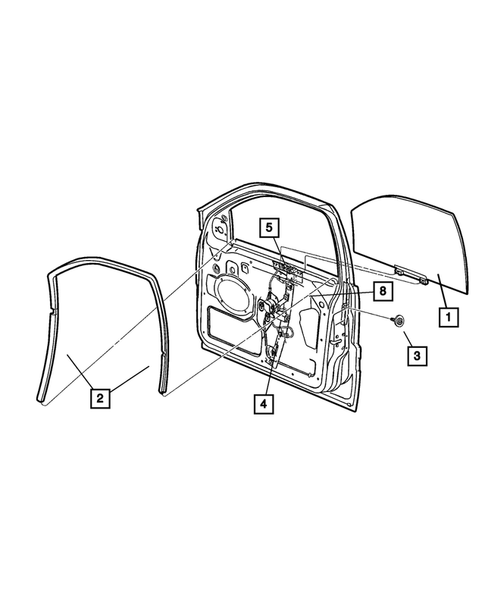 5
8
1
3
2
4