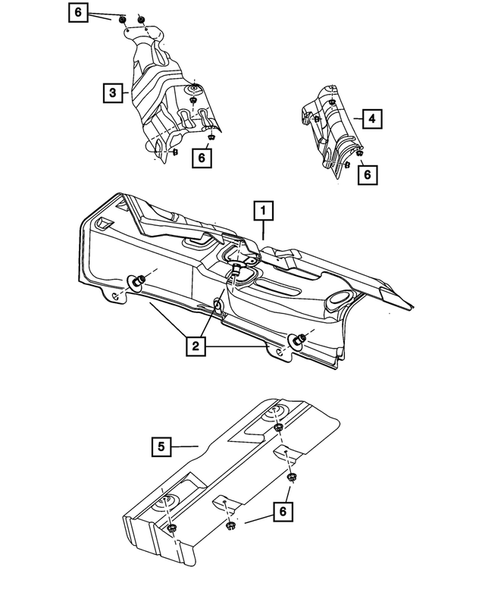 6
3
6
4
6
1
2
5
6