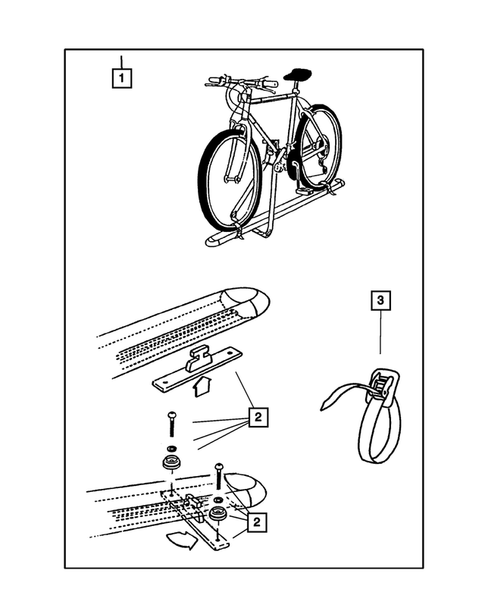 1

3

2

2