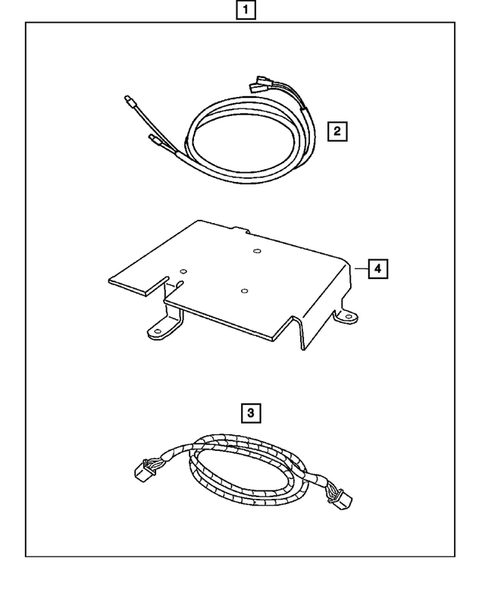 1

2

4

3