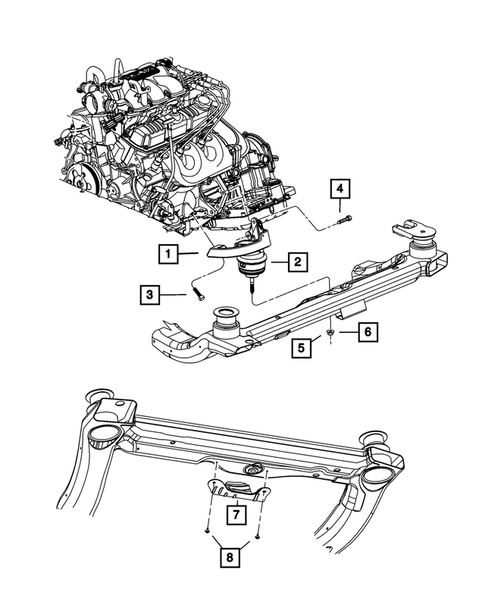 4
1
2
3
6
5
7
8