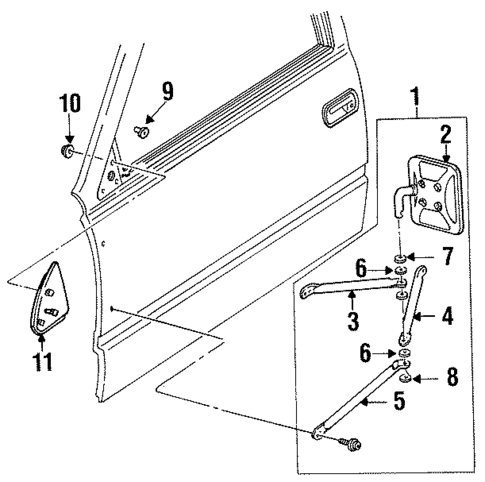 10
9
1
2
7
6
3
4
6
8
5
11