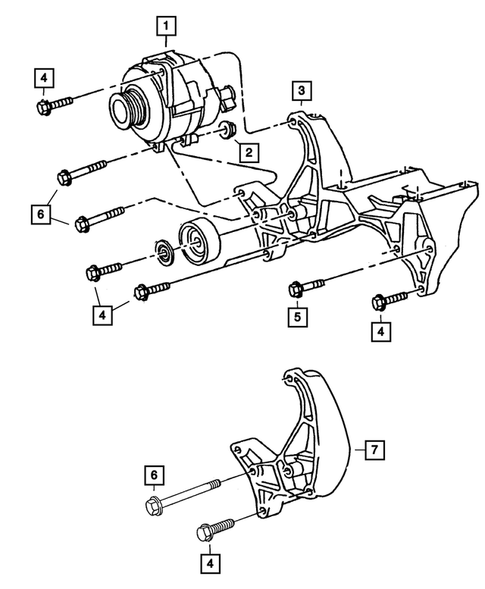 1
4
3
2
6
4
5
4
7
6
4