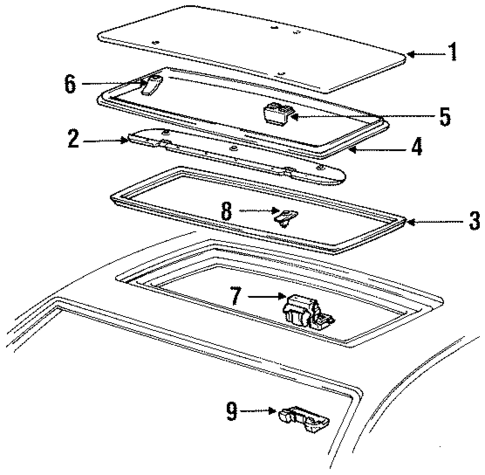 1
6
5
2
4
8
3
7
9