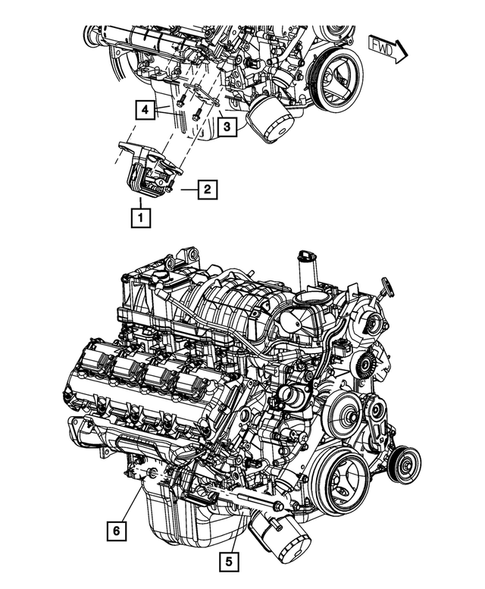 FWD
4
3
2
1
6
5