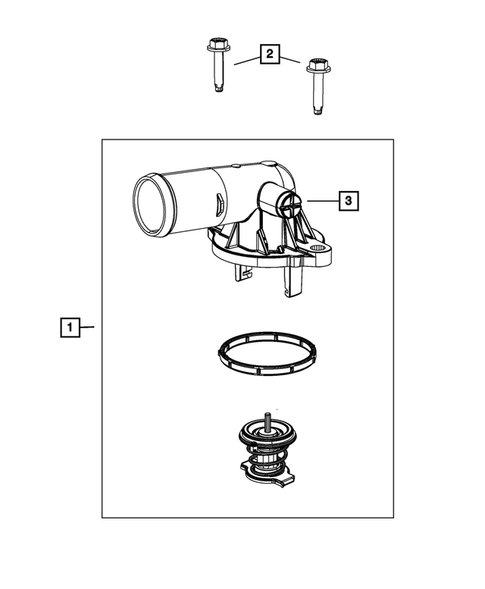 2
3
1