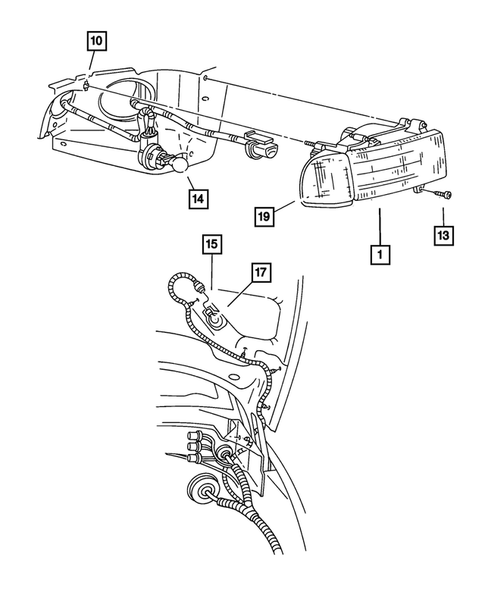 10
14
19
1
13
15
17